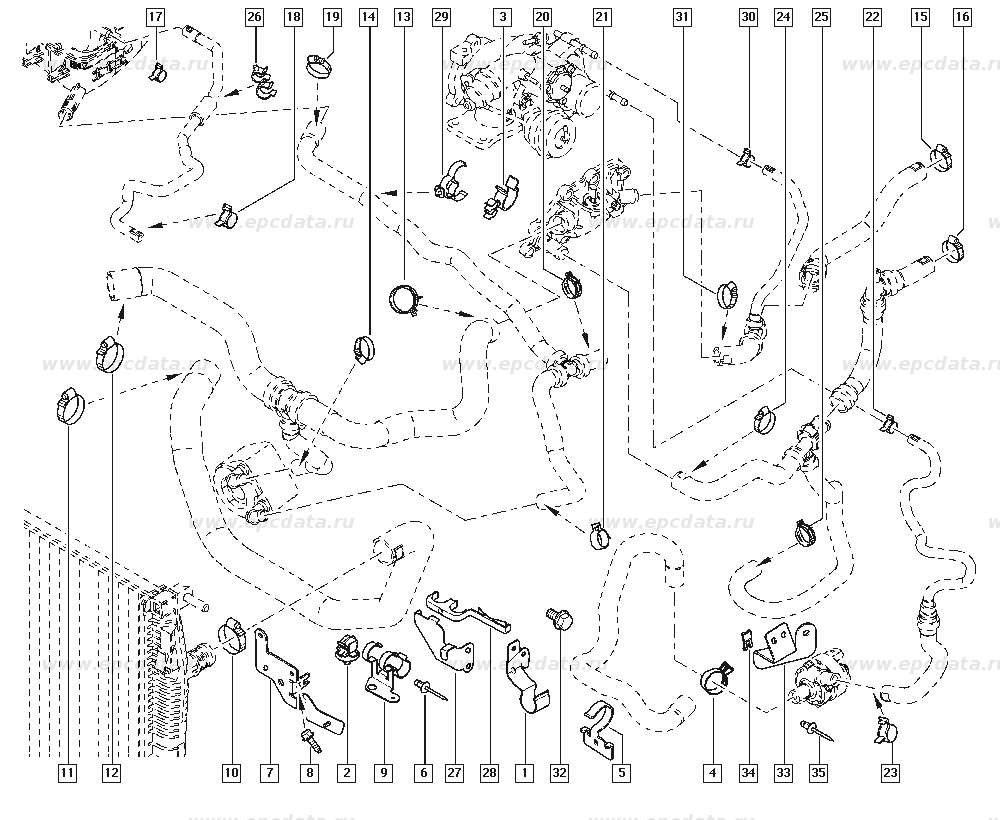 17 26 18 19 14 13 29 3 20 21 31 30 24 25 22 15 16

www.epcdata.ru

11 12 10 7 8 2 9 6 27 28 1 32 5 4 34 33 35 23