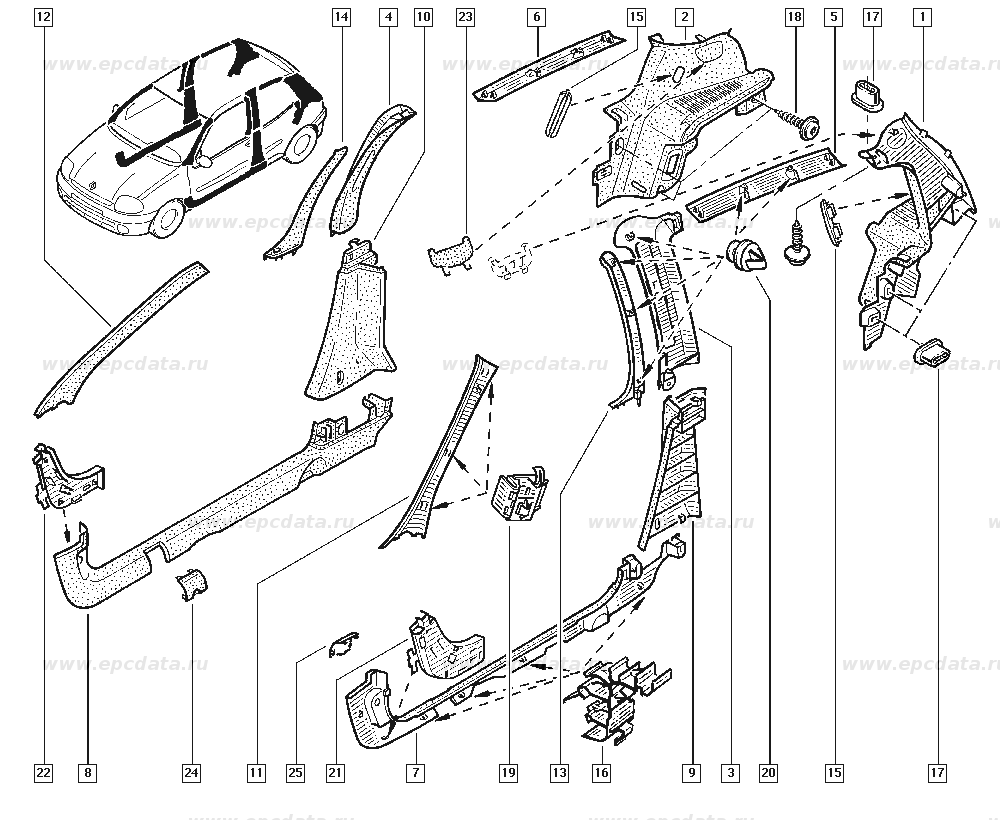 12
14
4
10
23
6
15
2
18
5
17
1

www.epcdata.ru

22
8
24
11
25
21
7
19
13
16
9
3
20
15
17