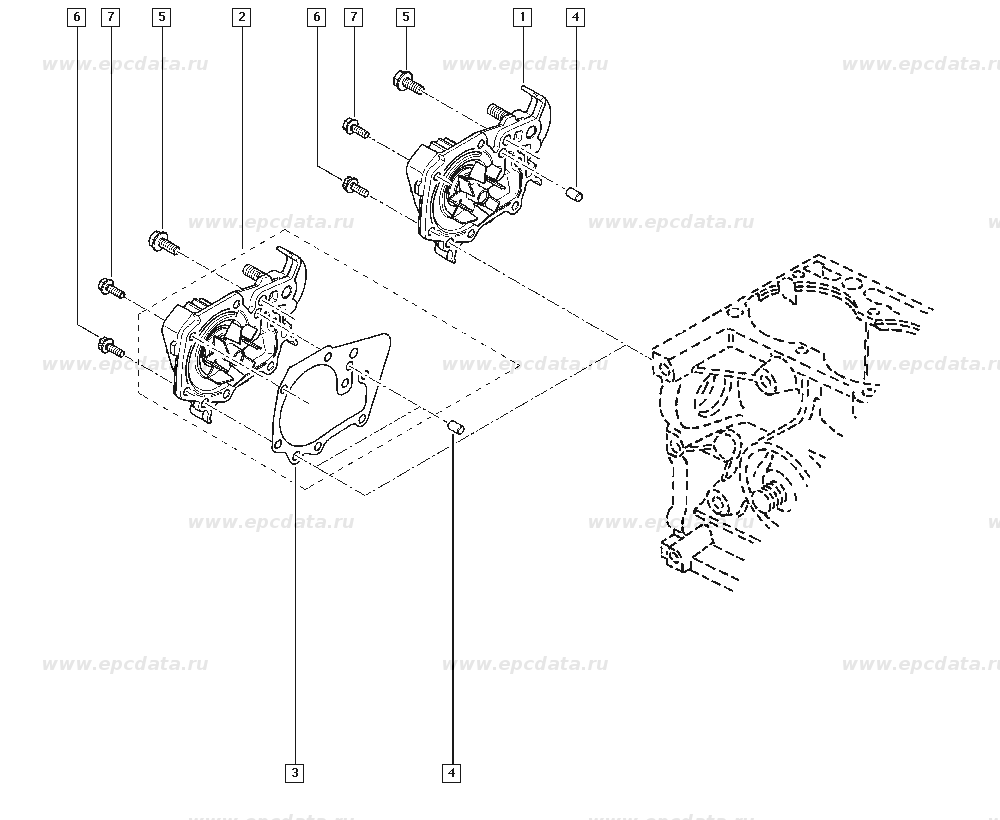 6 7 5 2 6 7 5 1 4

www.epcdata.ru www.epcdata.ru www.epcdata.ru

www.epcdata.ru www.epcdata.ru

www.epcdata.ru www.epcdata.ru www.epcdata.ru

www.epcdata.ru www.epcdata.ru

www.epcdata.ru www.epcdata.ru www.epcdata.ru

3 4