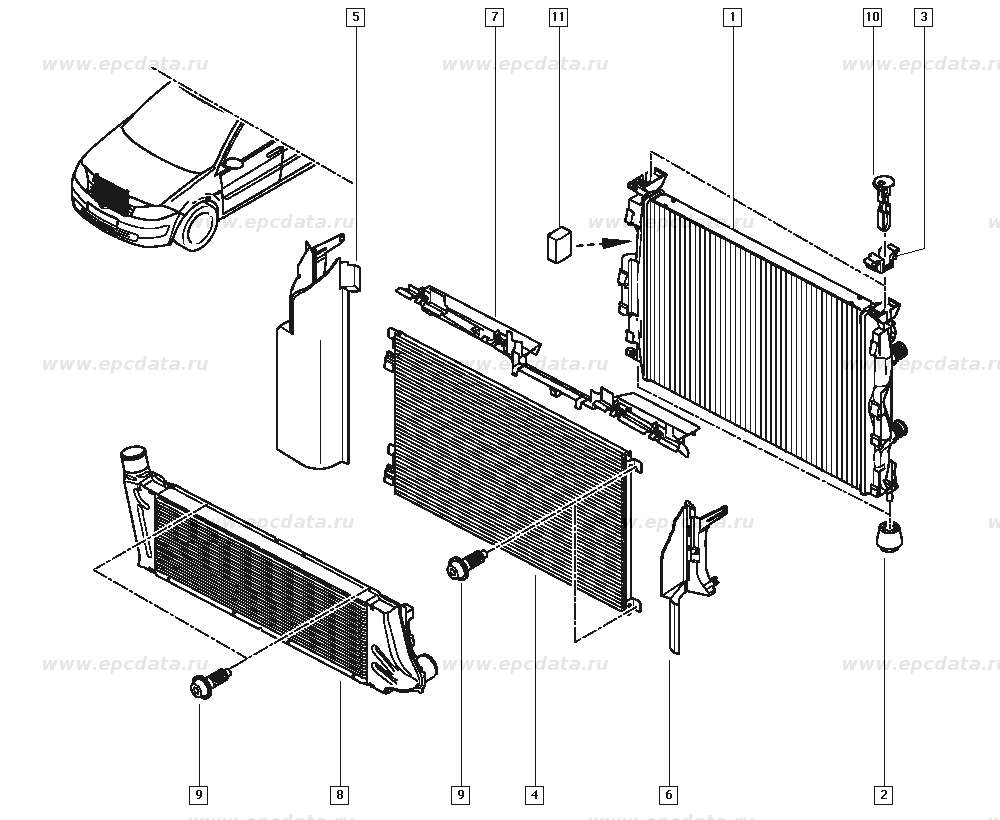 5
7
11
1
10
3
www.epcdata.ru
www.epcdata.ru
www.epcdata.ru
www.epcdata.ru
www.epcdata.ru
www.epcdata.ru
www.epcdata.ru
www.epcdata.ru
www.epcdata.ru
www.epcdata.ru
www.epcdata.ru
www.epcdata.ru
www.epcdata.ru
9
8
9
4
6
2