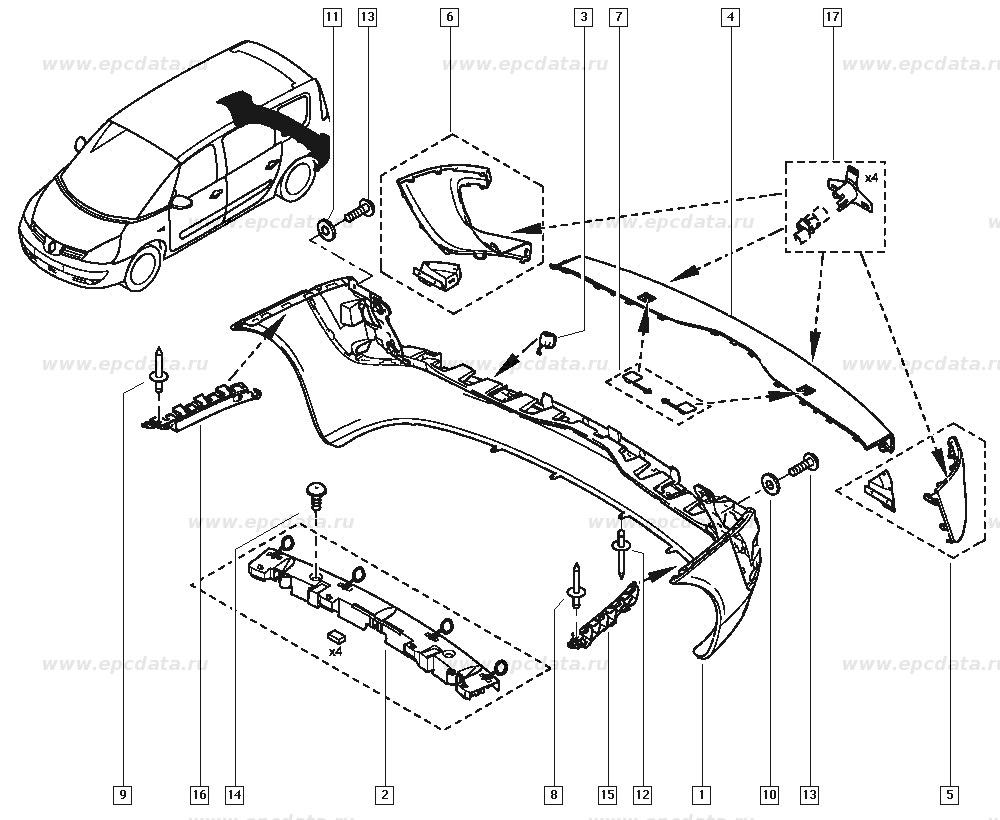 11
13
6
3
7
4
17
www.epcdata.ru
www.epcdata.ru
www.epcdata.ru
x4
www.epcdata.ru
www.epcdata.ru
www.epcdata.ru
www.epcdata.ru
www.epcdata.ru
www.epcdata.ru
www.epcdata.ru
x4
www.epcdata.ru
www.epcdata.ru
www.epcdata.ru
9
16
14
2
8
15
12
1
10
13
5