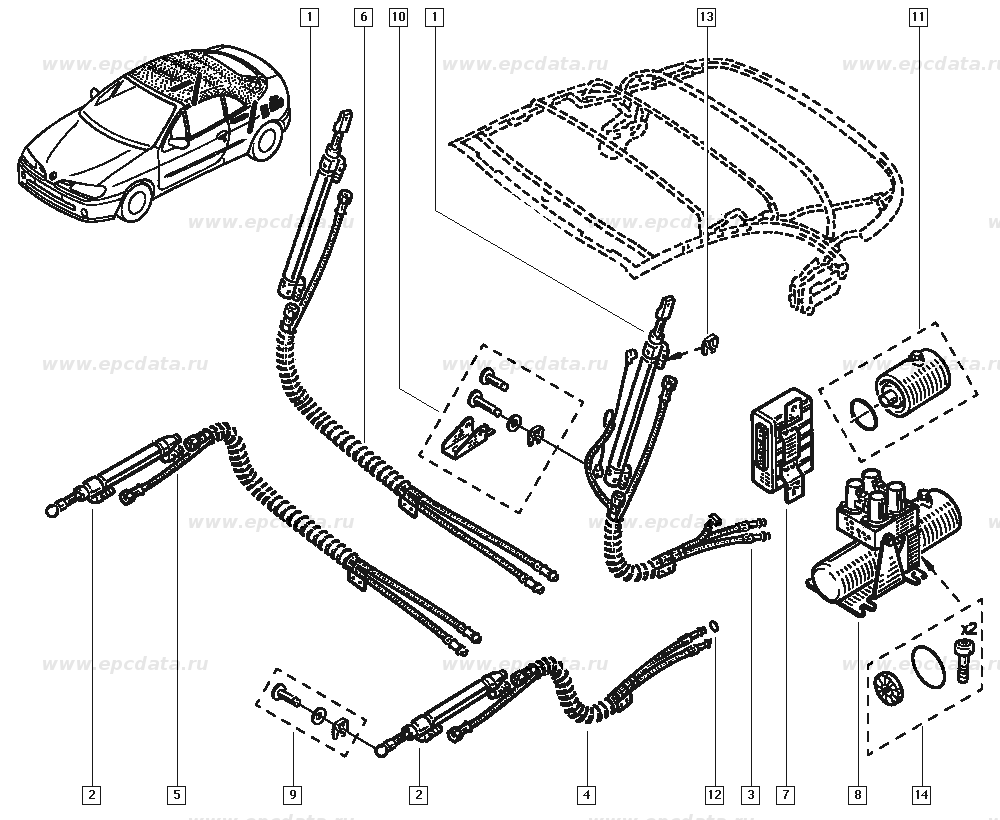 1
6
10
1
13
11
www.epcdata.ru
www.epcdata.ru
www.epcdata.ru
www.epcdata.ru
www.epcdata.ru
www.epcdata.ru
www.epcdata.ru
www.epcdata.ru
www.epcdata.ru
www.epcdata.ru
www.epcdata.ru
www.epcdata.ru
www.epcdata.ru
x2
2
5
9
2
4
12
3
7
8
14